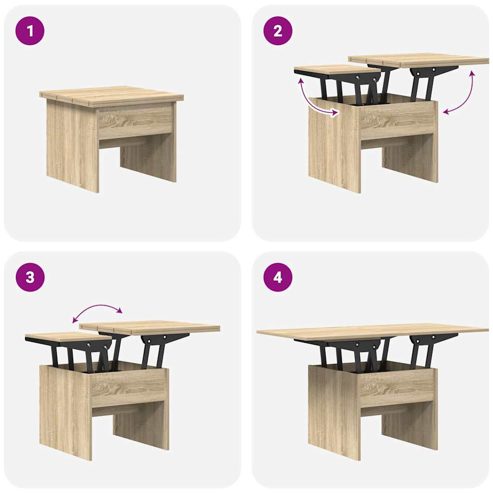 1

2

3

4