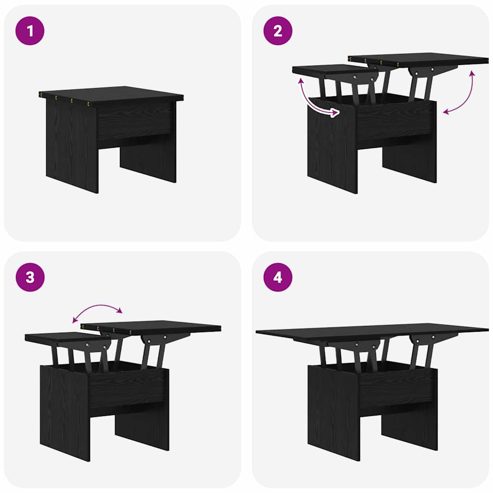 1

2

3

4