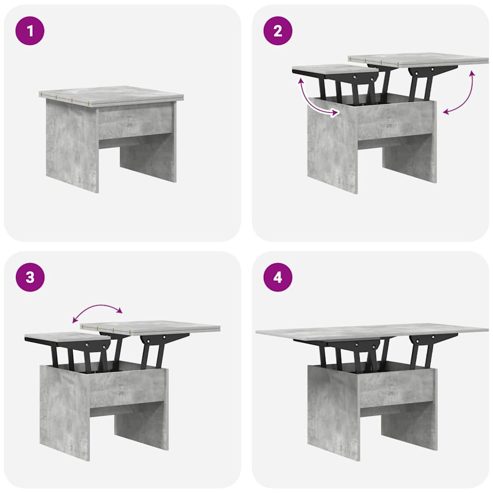 1

2

3

4